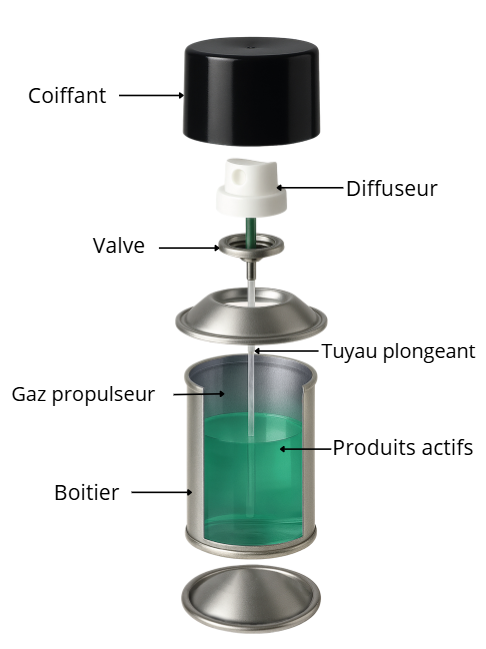 Coiffant
Diffuseur
Valve
Tuyau plongeant
Gaz propulseur
Produits actifs
Boitier